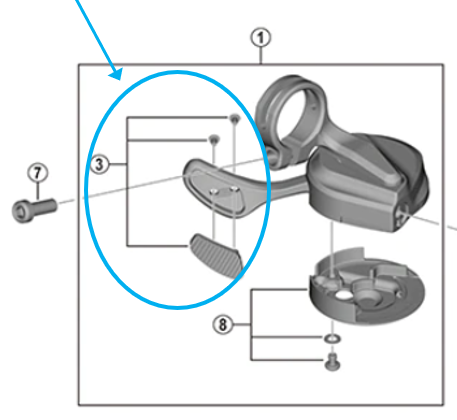 1
3
7
8