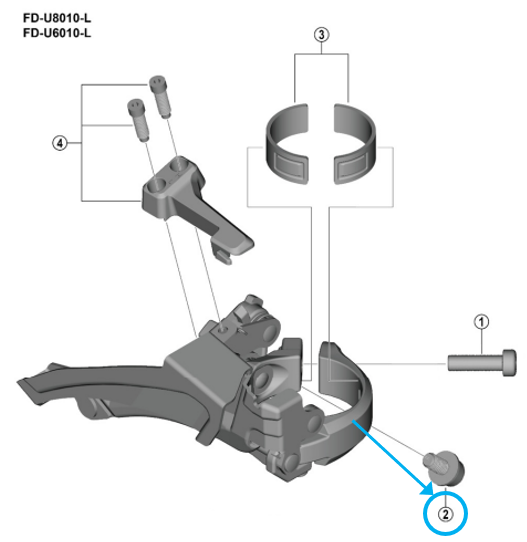 FD-U8010-L
FD-U6010-L

3

4

1

2