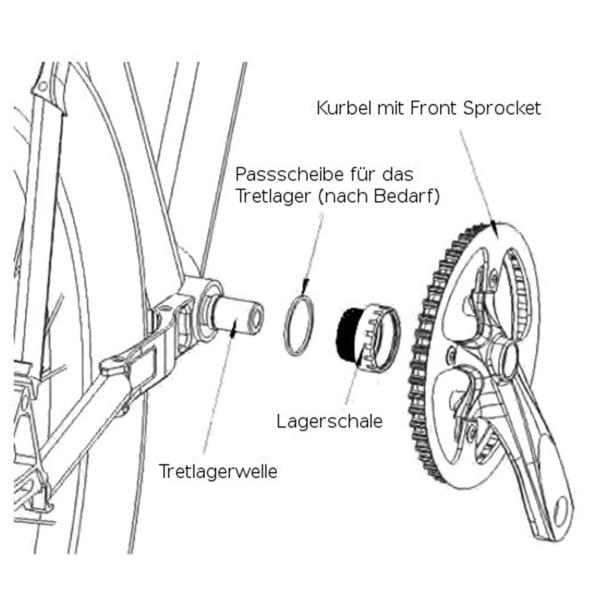 Kurbel mit Front Sprocket

Passscheibe für das Tretlager (nach Bedarf)

Lagerschale

Tretlagerwelle